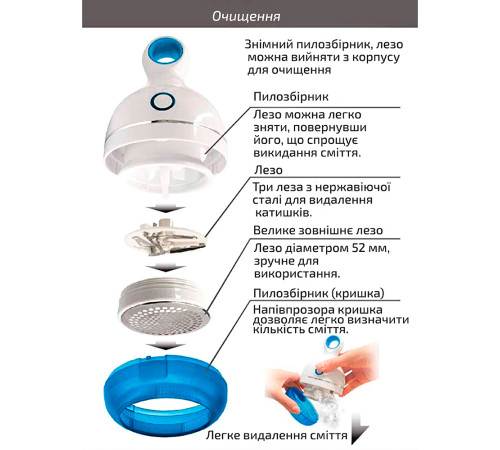 Очищення

Знімний пилозбірник, лезо можна вийняти з корпусу для очищення

Пилозбірник

Лезо можна легко зняти, повернувши його, що спрощує викидання сміття.

Лезо

Три леза з нержавіючої сталі для видалення катишків.

Велике зовнішнє лезо

Лезо діаметром 52 мм, зручне для використання.

Пилозбірник (кришка)

Напівпрозора кришка дозволяє легко визначити кількість сміття.

Легке видалення сміття